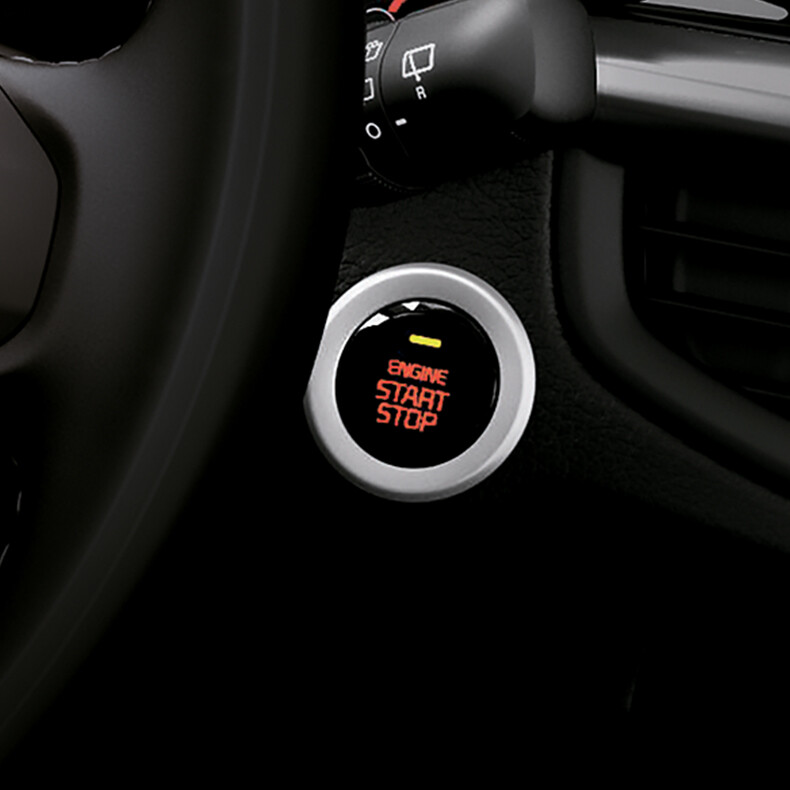 R
O
ENGINE
START
STOP