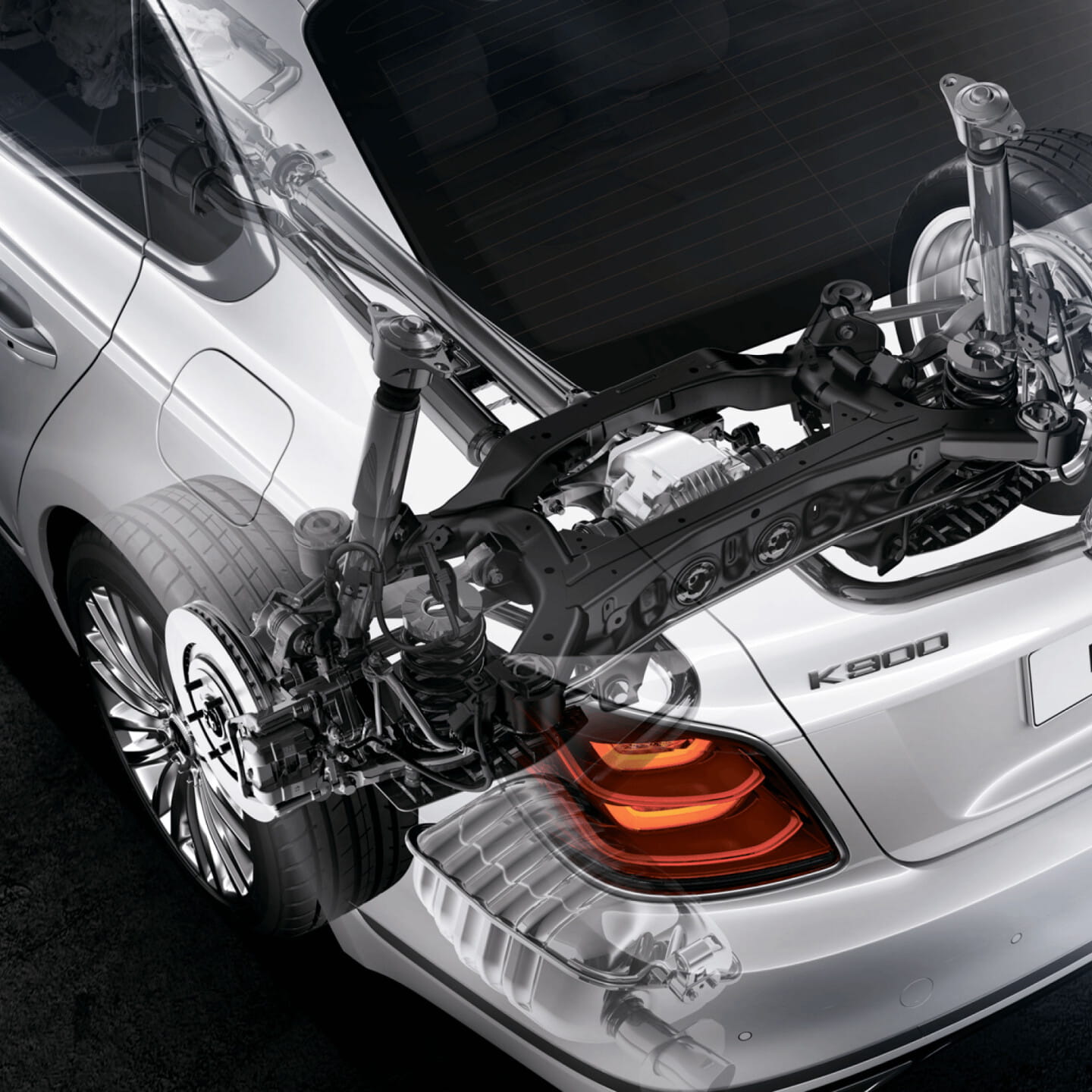 K900