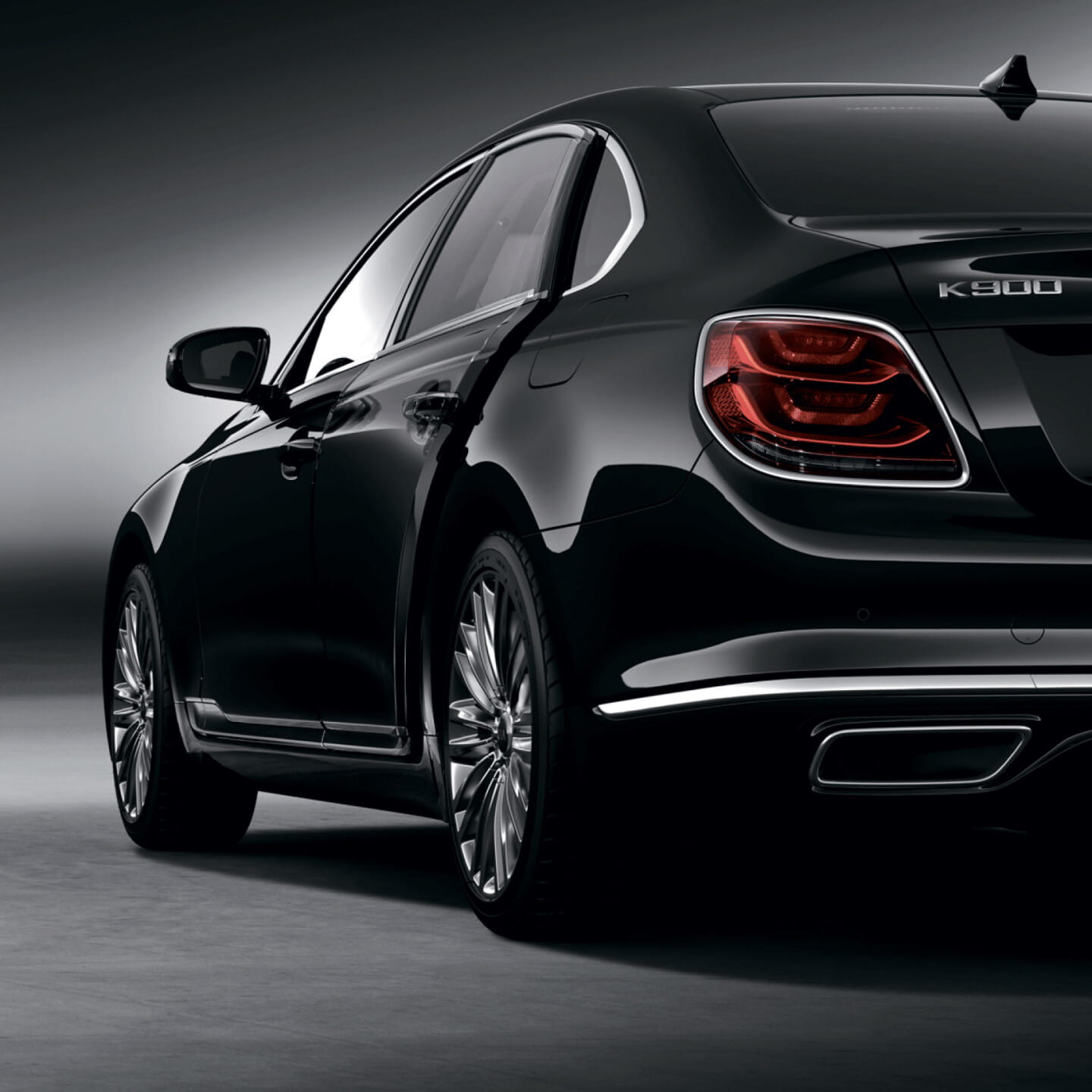 K900